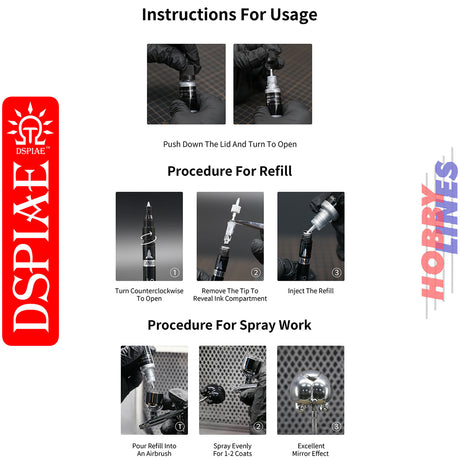 DSPIAE™

DSPIAE

Instructions For Usage

Push Down The Lid And Turn To Open

Procedure For Refill

①

Turn Counterclockwise To Open

②

Remove The Tip To Reveal Ink Compartment

③

Inject The Refill

Procedure For Spray Work

①

Pour Refill Into An Airbrush

②

Spray Evenly For 1-2 Coats

③

Excellent Mirror Effect

HOBBY LINES